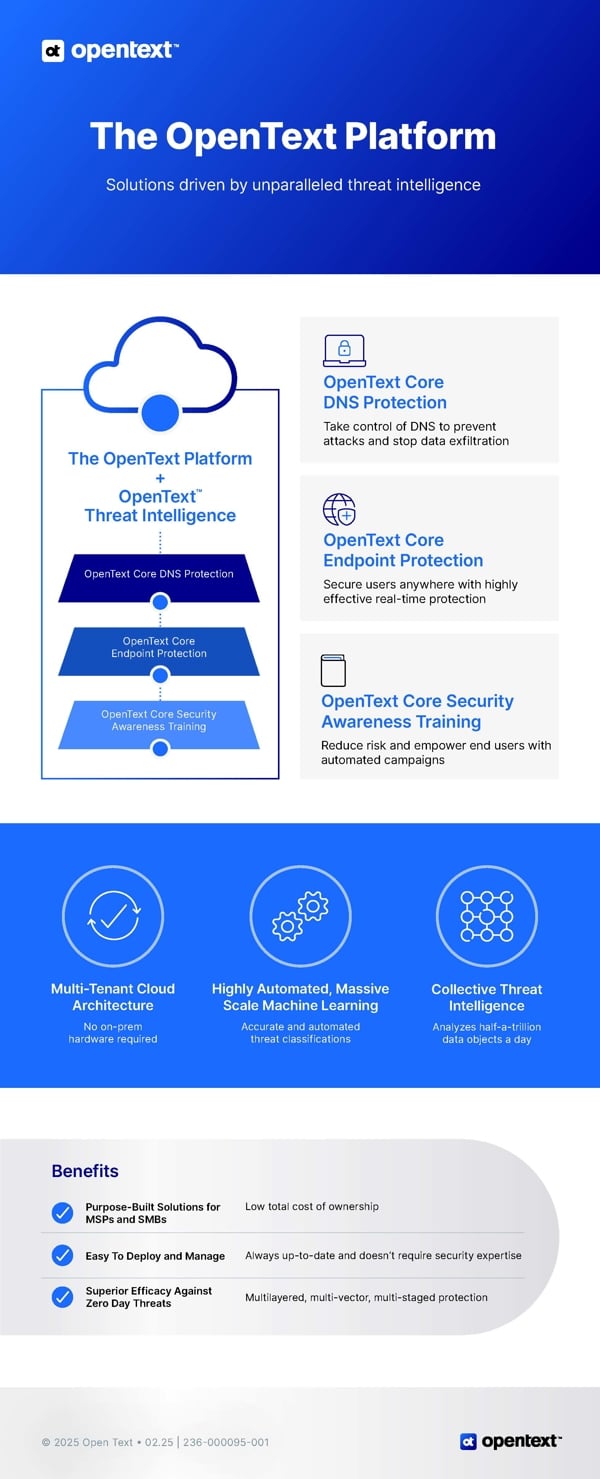 opentext™

The OpenText Platform

Solutions driven by unparalleled threat intelligence

The OpenText Platform
+
OpenText™
Threat Intelligence

OpenText Core DNS Protection

OpenText Core Endpoint Protection

OpenText Core Security Awareness Training

OpenText Core DNS Protection

Take control of DNS to prevent attacks and stop data exfiltration

OpenText Core Endpoint Protection

Secure users anywhere with highly effective real-time protection

OpenText Core Security Awareness Training

Reduce risk and empower end users with automated campaigns

Multi-Tenant Cloud Architecture

No on-prem hardware required

Highly Automated, Massive Scale Machine Learning

Accurate and automated threat classifications

Collective Threat Intelligence

Analyzes half-a-trillion data objects a day

Benefits

| | |
|---|---|
| Purpose-Built Solutions for MSPs and SMBs | Low total cost of ownership |
| Easy To Deploy and Manage | Always up-to-date and doesn't require security expertise |
| Superior Efficacy Against Zero Day Threats | Multilayered, multi-vector, multi-staged protection |

© 2025 Open Text • 02.25 | 236-000095-001

opentext™